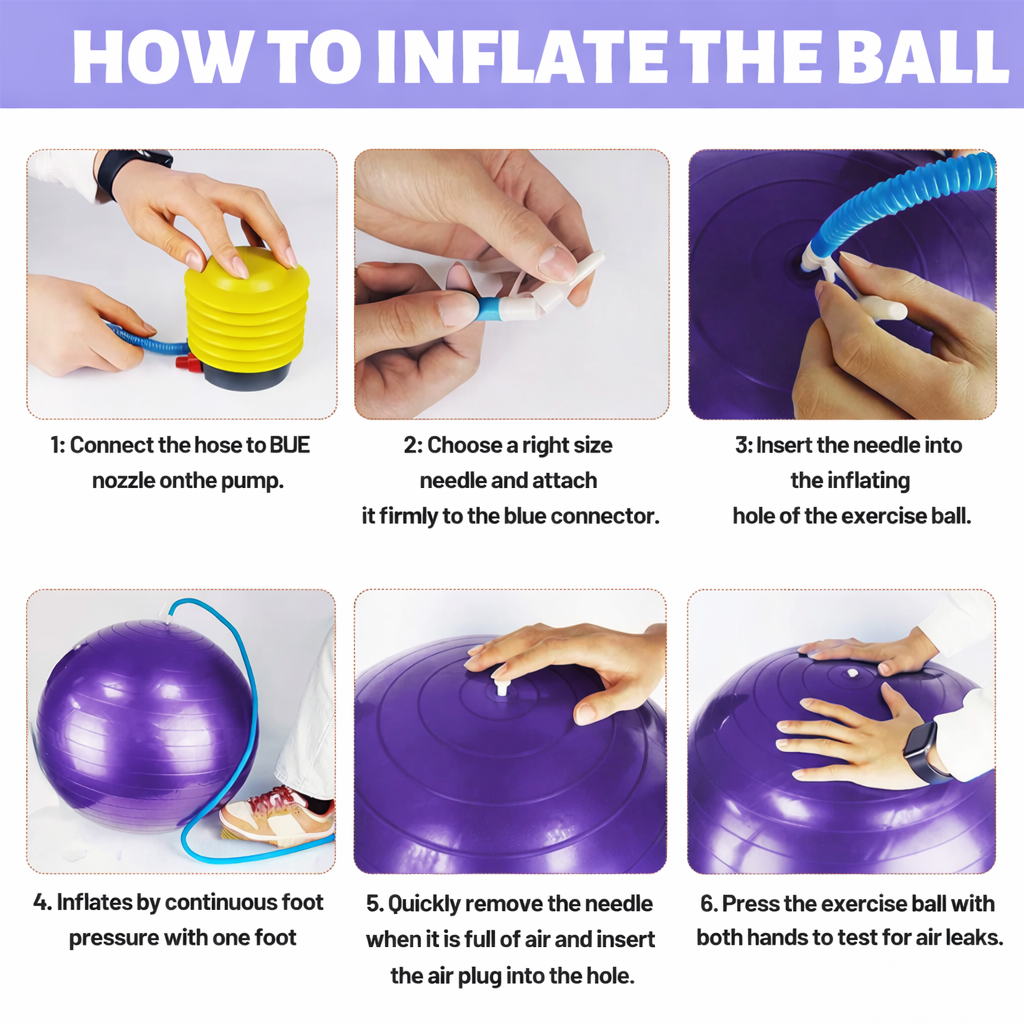 HOW TO INFLATE THE BALL

1: Connect the hose to BUE nozzle onthe pump.

2: Choose a right size needle and attach it firmly to the blue connector.

3: Insert the needle into the inflating hole of the exercise ball.

4. Inflates by continuous foot pressure with one foot

5. Quickly remove the needle when it is full of air and insert the air plug into the hole.

6. Press the exercise ball with both hands to test for air leaks.